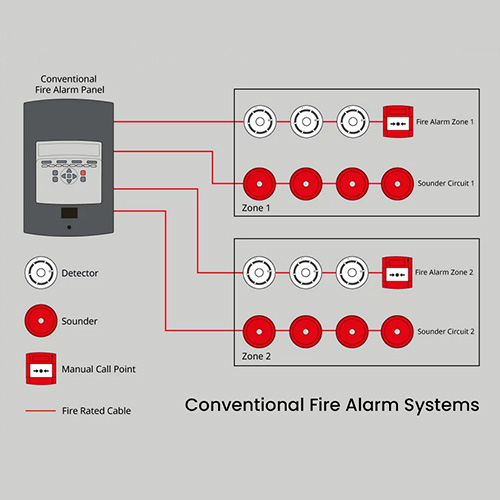 Conventional Fire Alarm Panel

Fire Alarm Zone 1

Sounder Circuit 1

Zone 1

Fire Alarm Zone 2

Sounder Circuit 2

Zone 2

Detector

Sounder

Manual Call Point

Fire Rated Cable

Conventional Fire Alarm Systems